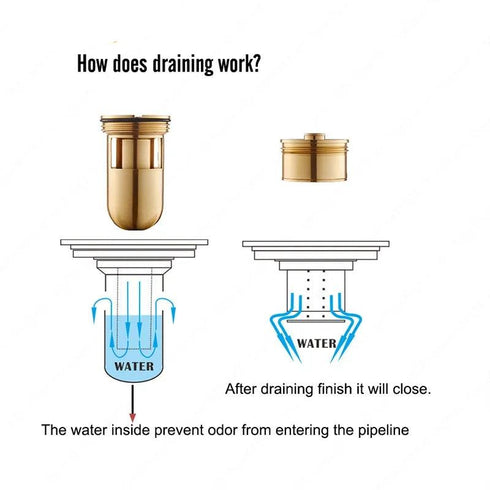 How does draining work?

WATER

WATER

After draining finish it will close.

The water inside prevent odor from entering the pipeline